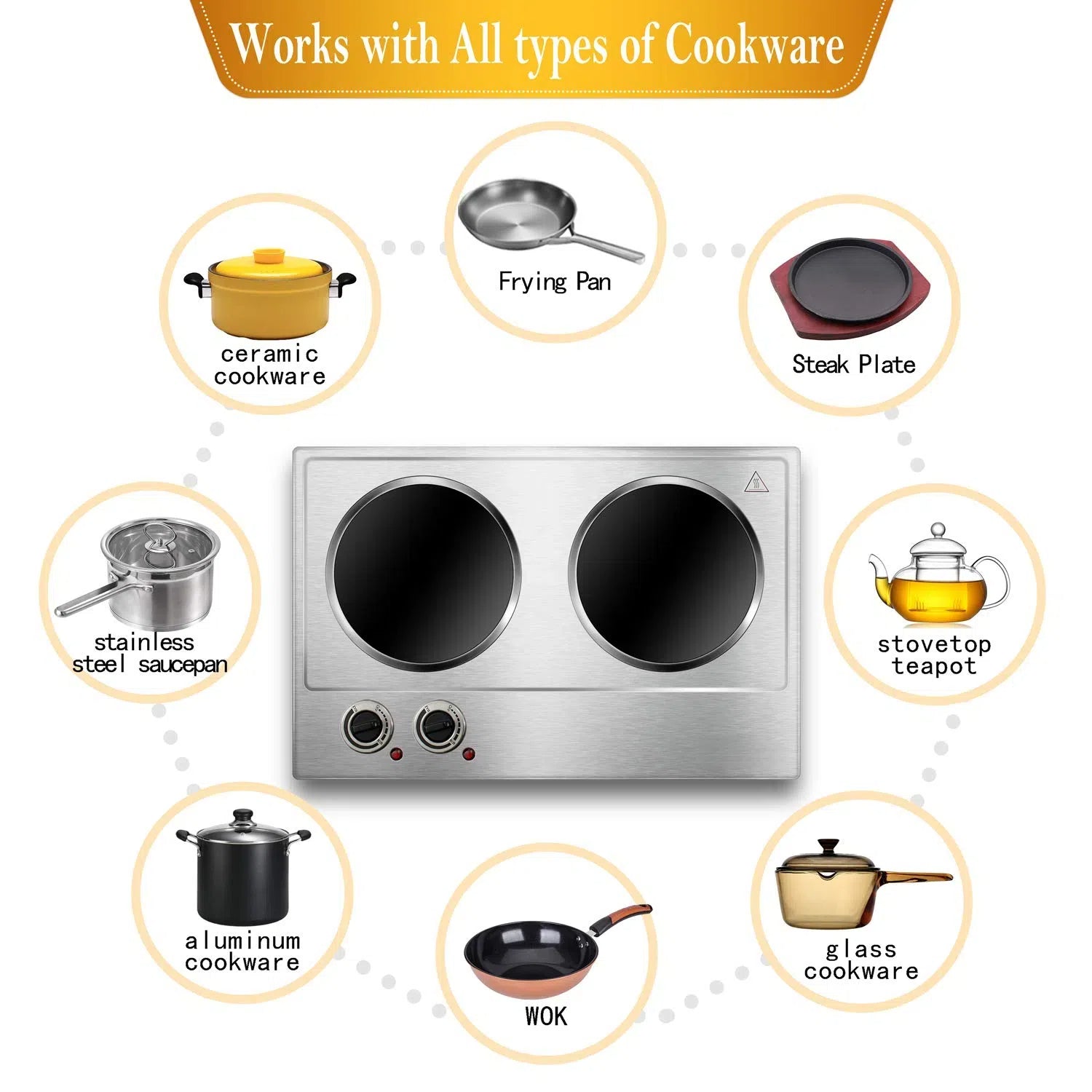 Works with All types of Cookware

ceramic cookware

Frying Pan

Steak Plate

stainless steel saucepan

stovetop teapot

aluminum cookware

WOK

glass cookware